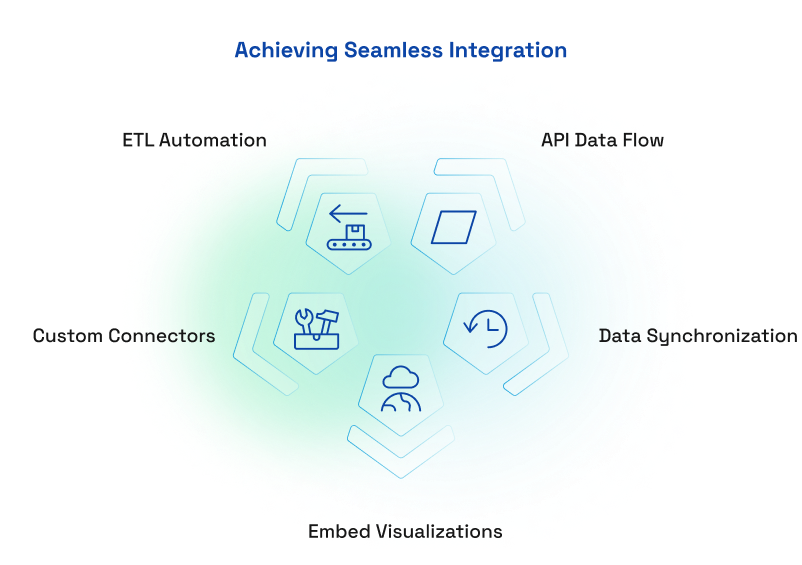 Achieving Seamless Integration

ETL Automation

API Data Flow

Custom Connectors

Data Synchronization

Embed Visualizations